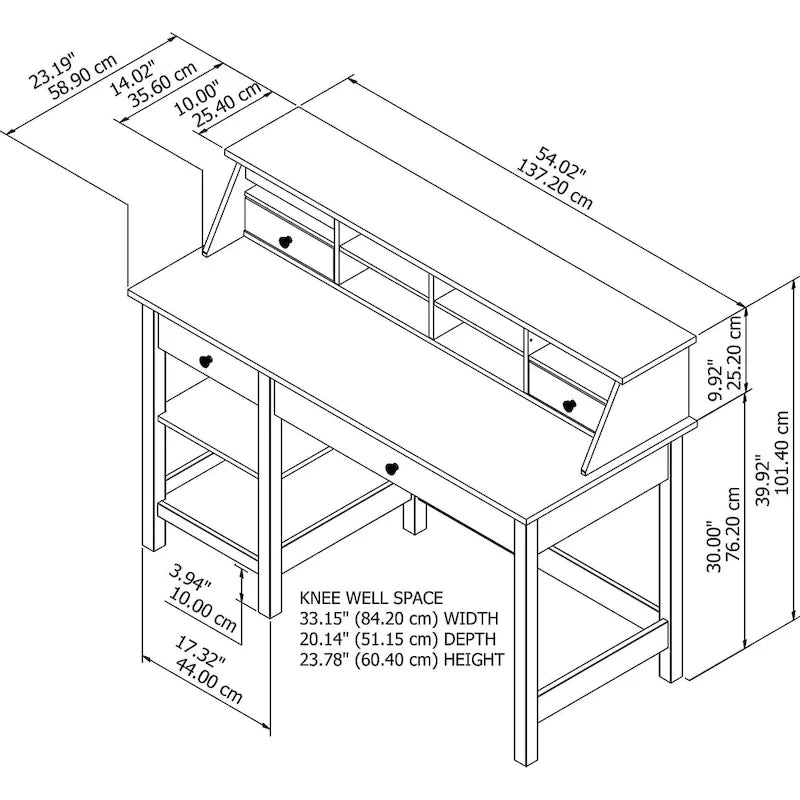 23.19"
58.90 cm

14.02"
35.60 cm

10.00"
25.40 cm

54.02"
137.20 cm

9.92"
25.20 cm

39.92"
101.40 cm

30.00"
76.20 cm

3.94"
10.00 cm

17.32"
44.00 cm

KNEE WELL SPACE
33.15" (84.20 cm) WIDTH
20.14" (51.15 cm) DEPTH
23.78" (60.40 cm) HEIGHT