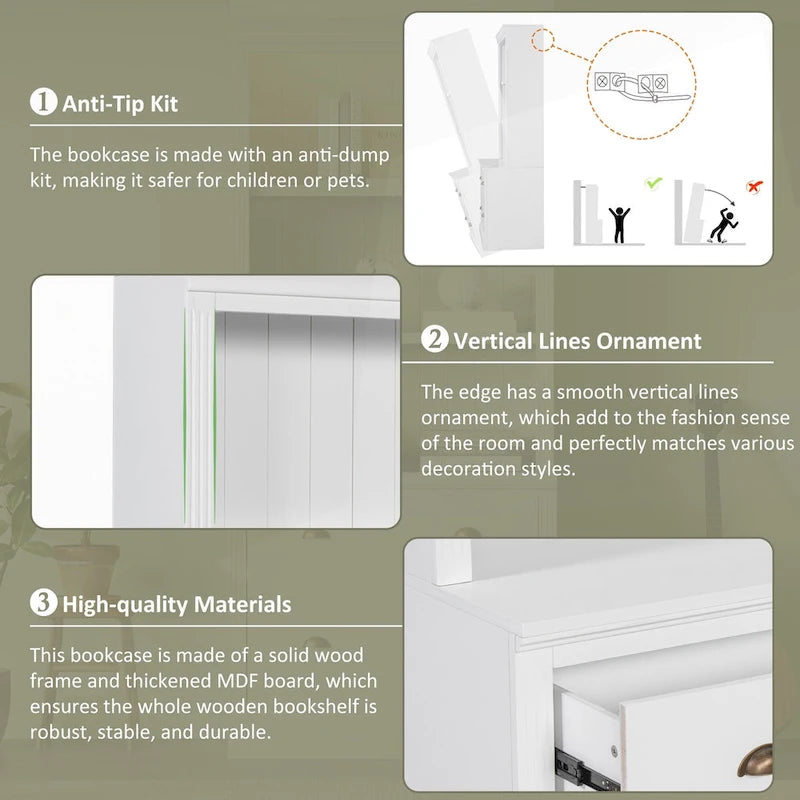 1 Anti-Tip Kit

The bookcase is made with an anti-dump kit, making it safer for children or pets.

2 Vertical Lines Ornament

The edge has a smooth vertical lines ornament, which add to the fashion sense of the room and perfectly matches various decoration styles.

3 High-quality Materials

This bookcase is made of a solid wood frame and thickened MDF board, which ensures the whole wooden bookshelf is robust, stable, and durable.